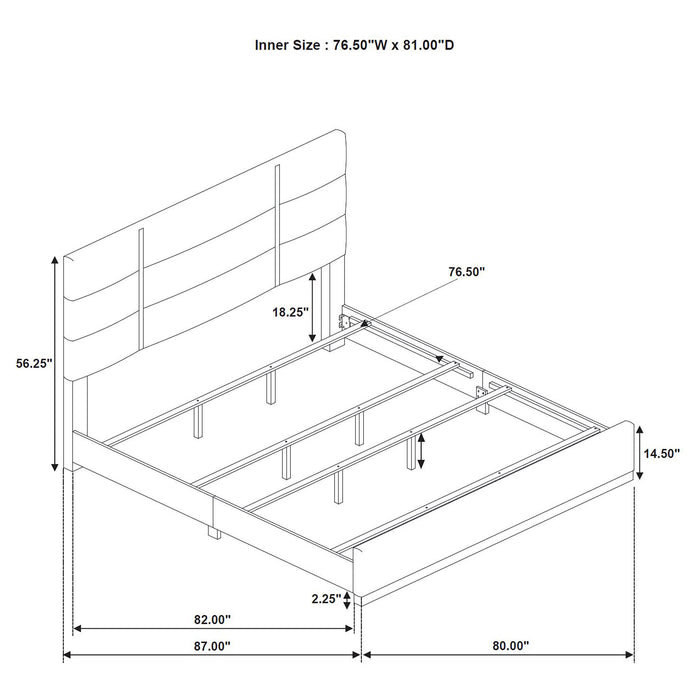 Inner Size : 76.50"W x 81.00"D

76.50"

18.25"

56.25"

14.50"

2.25"

82.00"

87.00"

80.00"