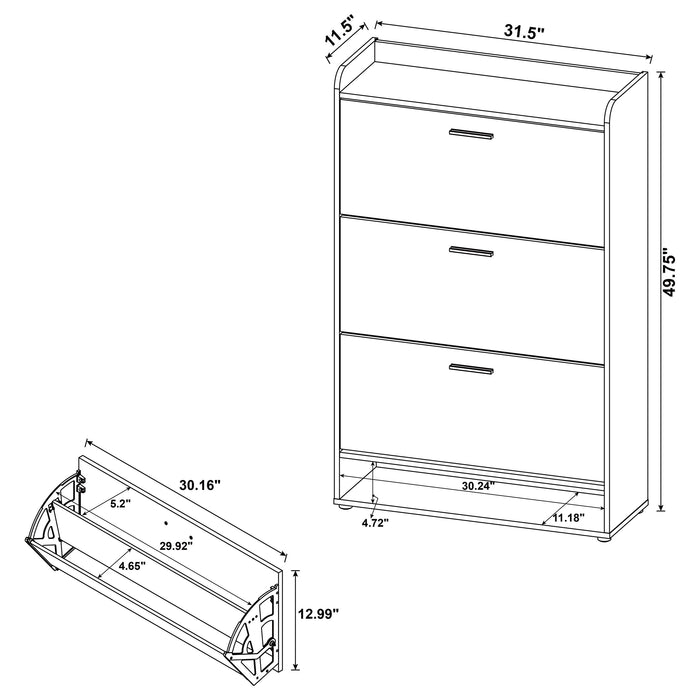 11.5"
31.5"
49.75"
30.24"
4.72"
11.18"
30.16"
5.2"
29.92"
4.65"
12.99"