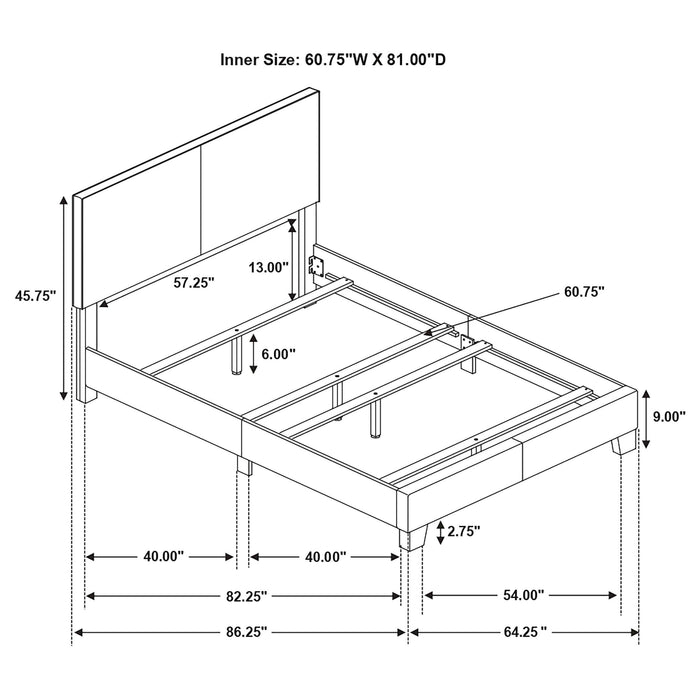 Inner Size: 60.75"W X 81.00"D

45.75"

57.25"

13.00"

60.75"

6.00"

9.00"

2.75"

40.00"

40.00"

82.25"

54.00"

86.25"

64.25 "